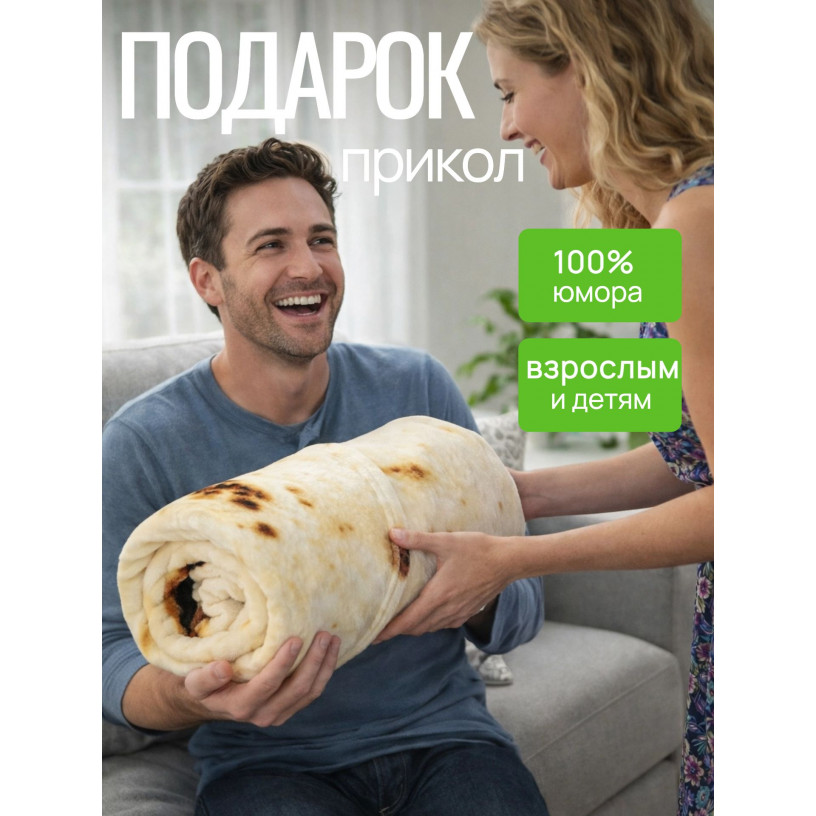 ПОДАРОК
прикол

100%
юмора

взрослым
и детям