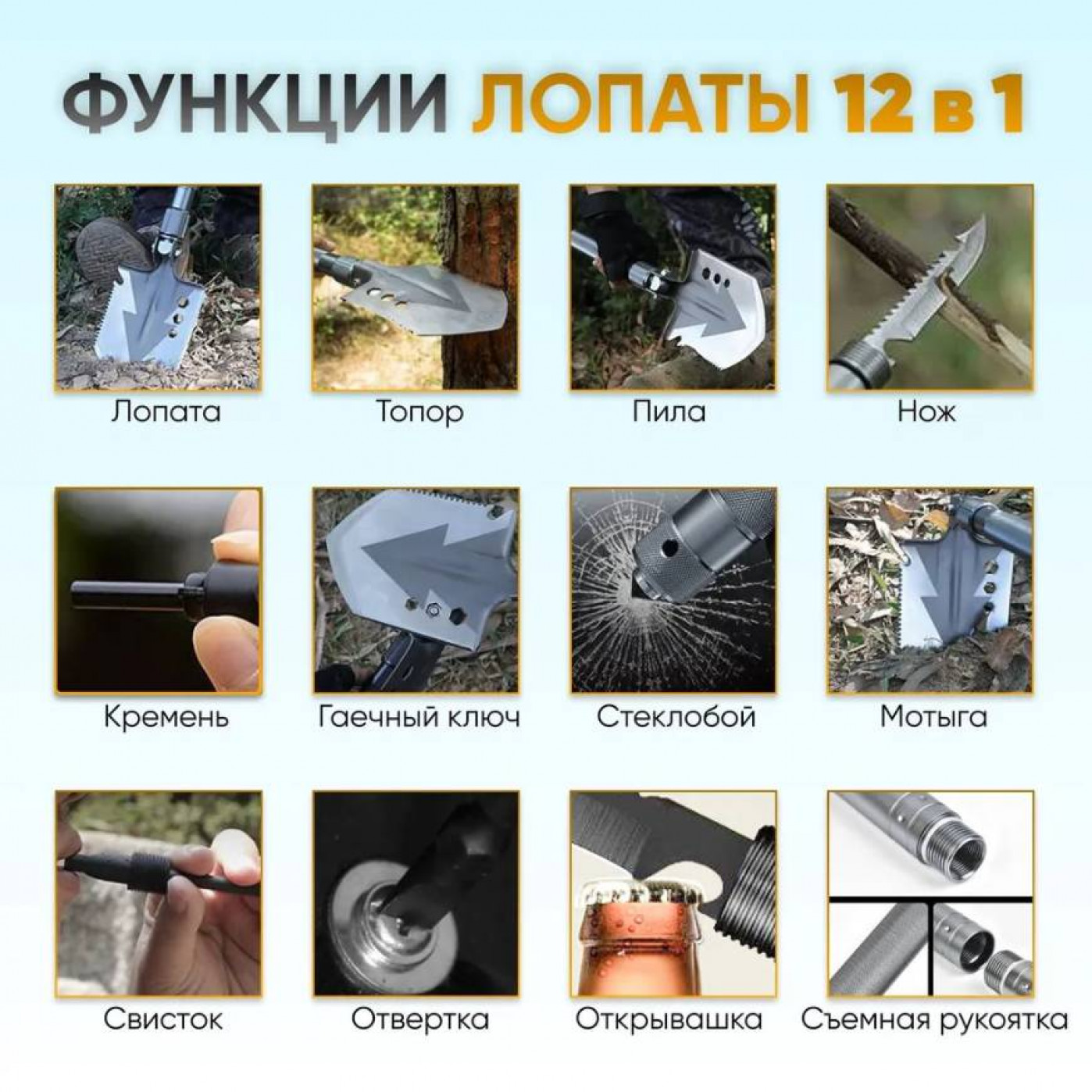 ФУНКЦИИ ЛОПАТЫ 12 в 1

Лопата

Топор

Пила

Нож

Кремень

Гаечный ключ

Стеклобой

Мотыга

Свисток

Отвертка

Открывашка

Съемная рукоятка