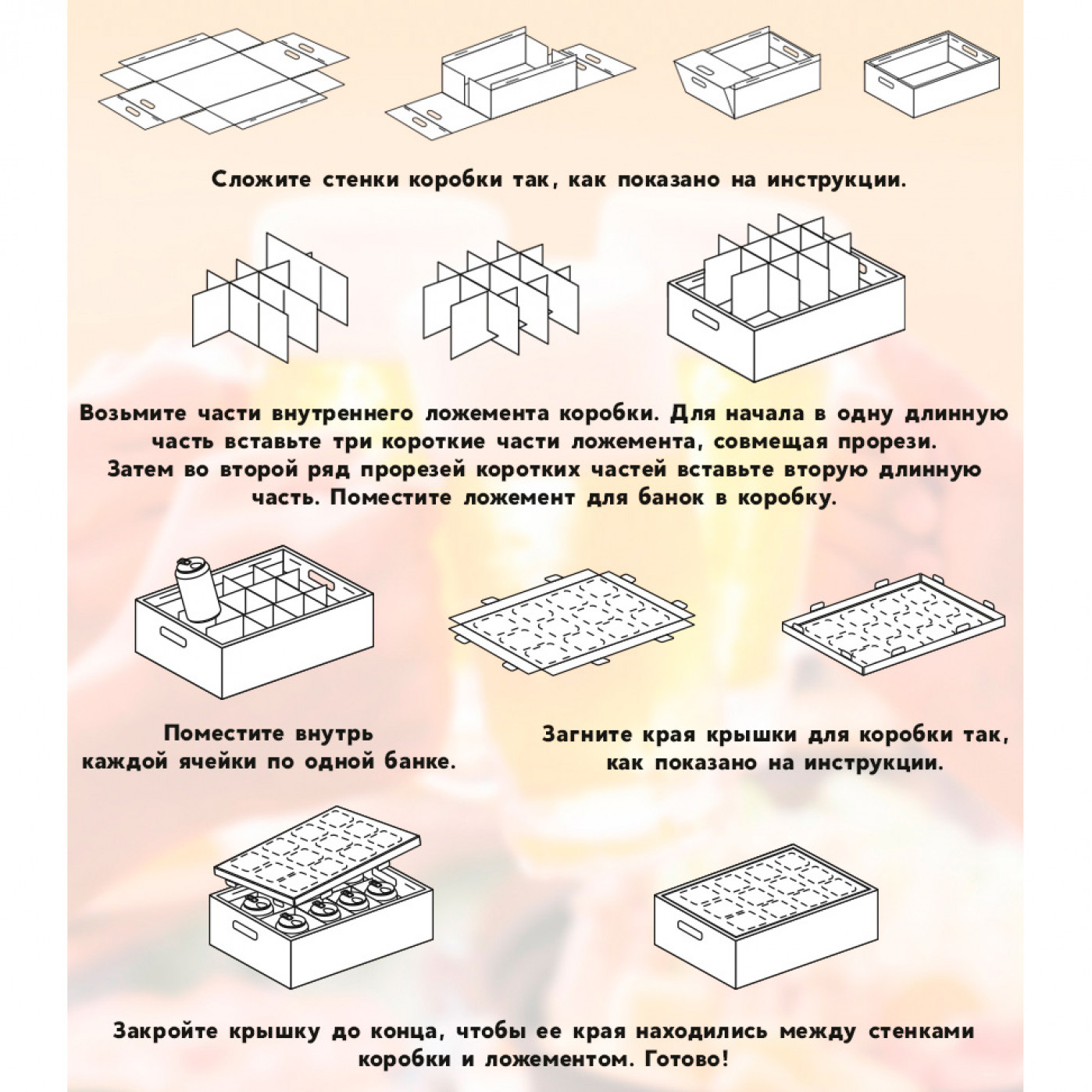 Сложите стенки коробки так, как показано на инструкции.

Возьмите части внутреннего ложемента коробки. Для начала в одну длинную часть вставьте три короткие части ложемента, совмещая прорези. Затем во второй ряд прорезей коротких частей вставьте вторую длинную часть. Поместите ложемент для банок в коробку.

Поместите внутрь каждой ячейки по одной банке.

Загните края крышки для коробки так, как показано на инструкции.

Закройте крышку до конца, чтобы ее края находились между стенками коробки и ложементом. Готово!